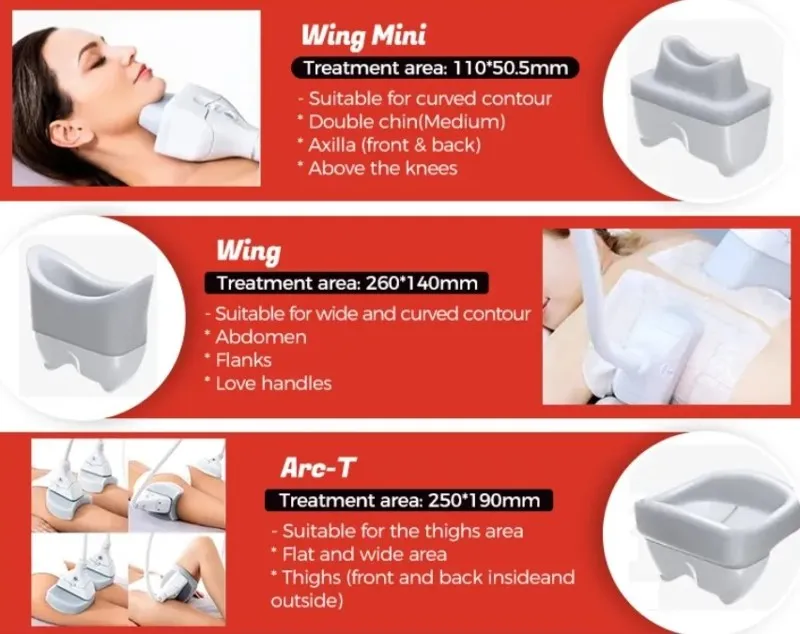 Wing Mini

Treatment area: 110*50.5mm

- Suitable for curved contour
* Double chin(Medium)
* Axilla (front & back)
* Above the knees

Wing

Treatment area: 260*140mm

- Suitable for wide and curved contour
* Abdomen
* Flanks
* Love handles

Arc-T

Treatment area: 250*190mm

- Suitable for the thighs area
* Flat and wide area
* Thighs (front and back insideand outside)